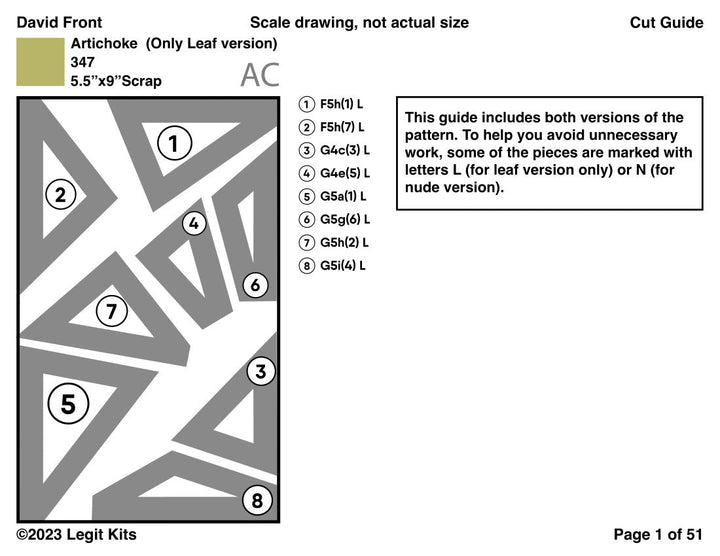 David Front

Scale drawing, not actual size

Cut Guide

Artichoke (Only Leaf version)
347
5.5"x9"Scrap

AC

1
2
4
6
7
3
5
8

① F5h(1) L
② F5h(7) L
③ G4c(3) L
④ G4e(5) L
⑤ G5a(1) L
⑥ G5g(6) L
⑦ G5h(2) L
⑧ G5i(4) L

This guide includes both versions of the pattern. To help you avoid unnecessary work, some of the pieces are marked with letters L (for leaf version only) or N (for nude version).

©2023 Legit Kits

Page 1 of 51