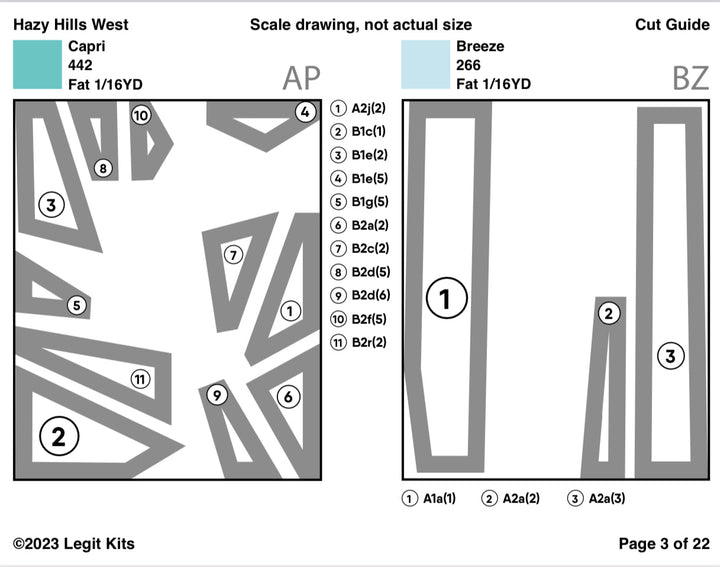 Hazy Hills West Scale drawing, not actual size Cut Guide

Capri
442
Fat 1/16YD

AP

10
4
8
3
7
5
1
11
9
6
2

① A2j(2)
② B1c(1)
③ B1e(2)
④ B1e(5)
⑤ B1g(5)
⑥ B2a(2)
⑦ B2c(2)
⑧ B2d(5)
⑨ B2d(6)
⑩ B2f(5)
⑪ B2r(2)

Breeze
266
Fat 1/16YD

BZ

1
2
3

① A1a(1) ② A2a(2) ③ A2a(3)

©2023 Legit Kits

Page 3 of 22