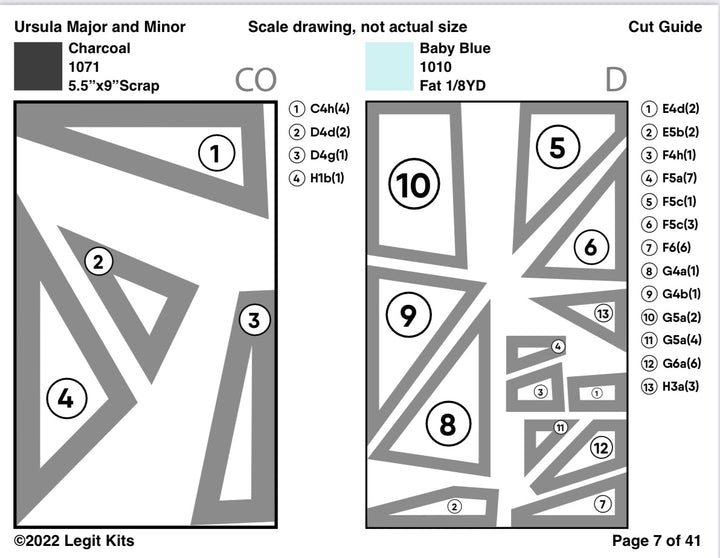 Ursula Major and Minor
Scale drawing, not actual size
Cut Guide

Charcoal
1071
5.5"x9"Scrap
CO

1
2
3
4

① C4h(4)
② D4d(2)
③ D4g(1)
④ H1b(1)

Baby Blue
1010
Fat 1/8YD
D

10
5
6
9
13
4
3
1
8
11
12
2
7

① E4d(2)
② E5b(2)
③ F4h(1)
④ F5a(7)
⑤ F5c(1)
⑥ F5c(3)
⑦ F6(6)
⑧ G4a(1)
⑨ G4b(1)
⑩ G5a(2)
⑪ G5a(4)
⑫ G6a(6)
⑬ H3a(3)

©2022 Legit Kits
Page 7 of 41